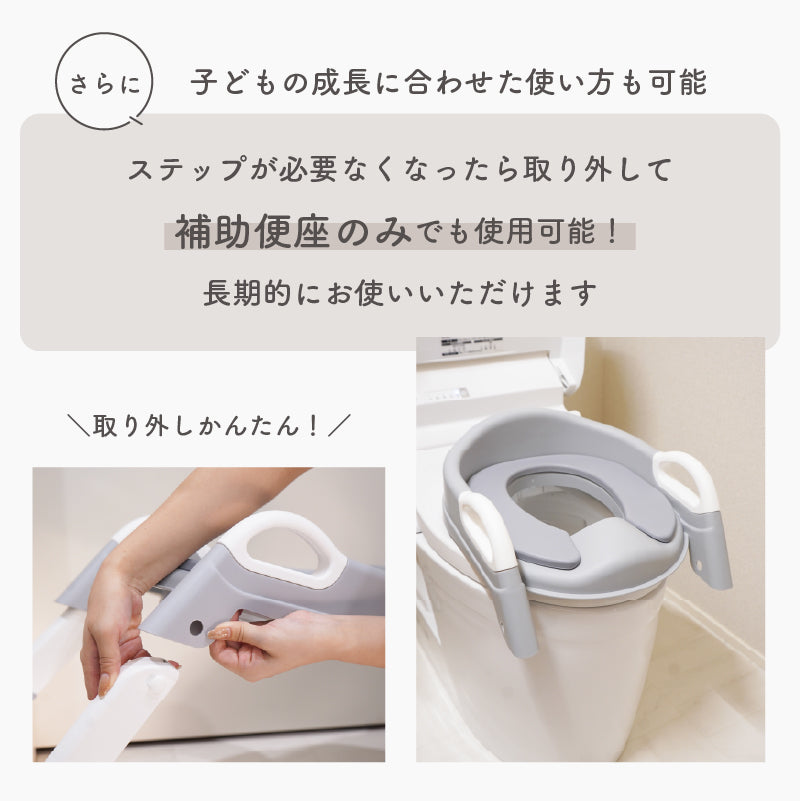 さらに 子どもの成長に合わせた使い方も可能

ステップが必要なくなったら取り外して

補助便座のみでも使用可能！

長期的にお使いいただけます

＼取り外しかんたん！／