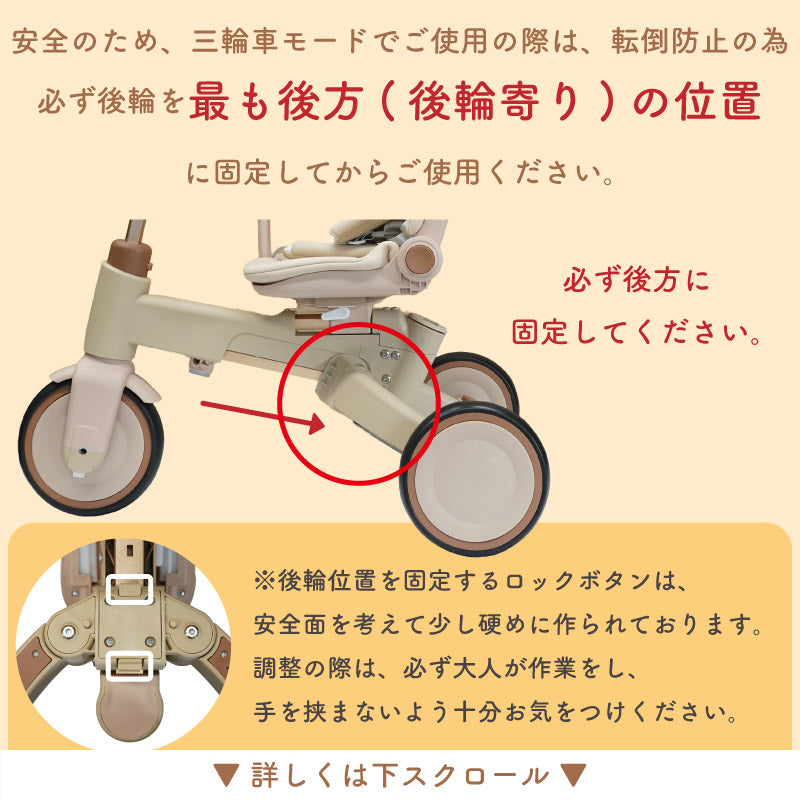 安全のため、三輪車モードでご使用の際は、転倒防止の為

必ず後輪を最も後方（後輪寄り）の位置

に固定してからご使用ください。

必ず後方に
固定してください。

※後輪位置を固定するロックボタンは、
安全面を考えて少し硬めに作られております。
調整の際は、必ず大人が作業をし、
手を挟まないよう十分お気をつけください。

▼詳しくは下スクロール▼