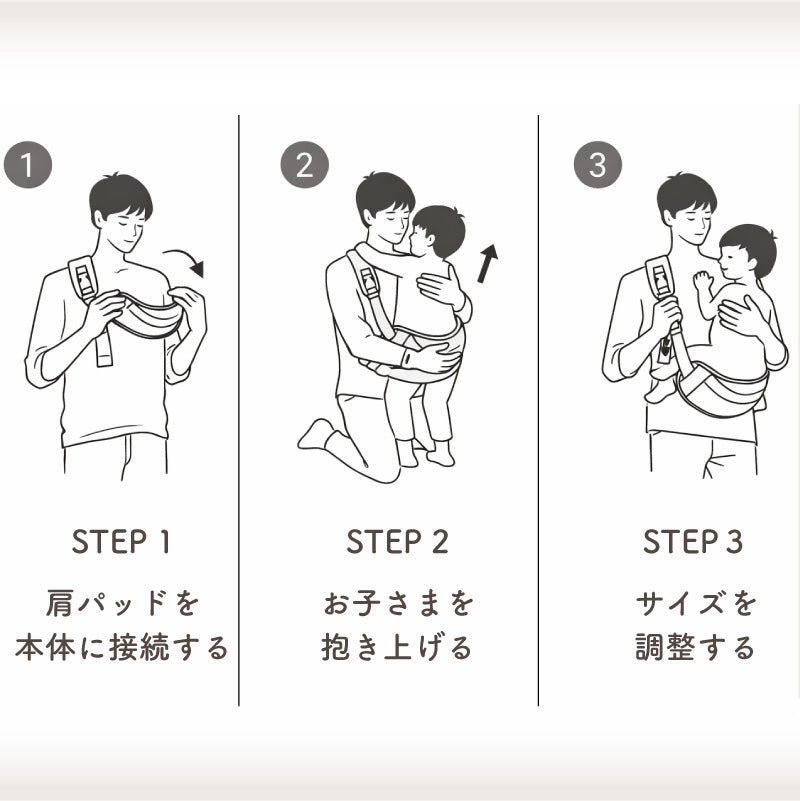 1

STEP 1

肩パッドを
本体に接続する

2

STEP 2

お子さまを
抱き上げる

3

STEP 3

サイズを
調整する