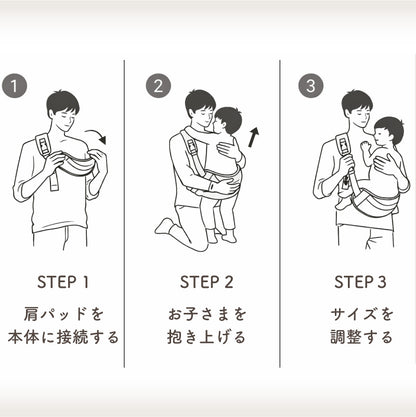 1

STEP 1

肩パッドを
本体に接続する

2

STEP 2

お子さまを
抱き上げる

3

STEP 3

サイズを
調整する