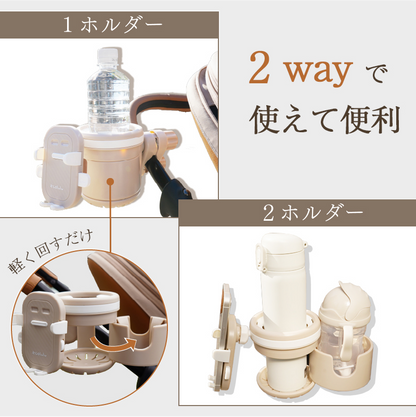 1ホルダー

2 way で
使えて便利

軽く回すだけ

2ホルダー