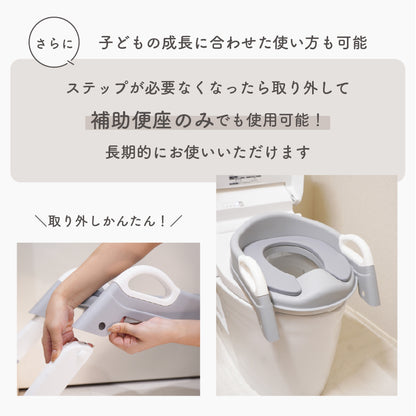 さらに 子どもの成長に合わせた使い方も可能

ステップが必要なくなったら取り外して

補助便座のみでも使用可能！

長期的にお使いいただけます

＼取り外しかんたん！／