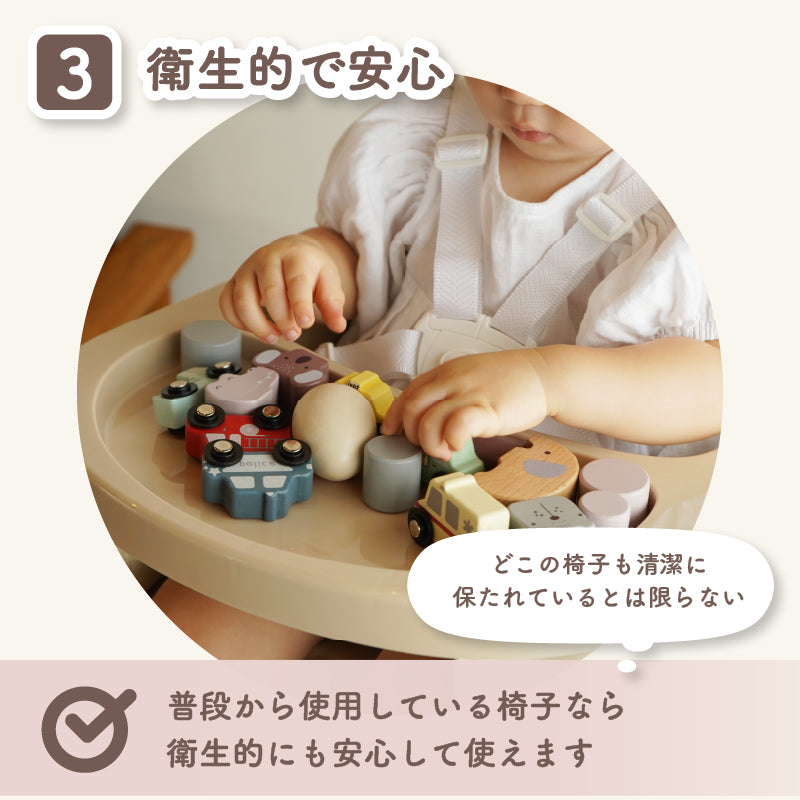 3 衛生的で安心

どこの椅子も清潔に
保たれているとは限らない

普段から使用している椅子なら
衛生的にも安心して使えます