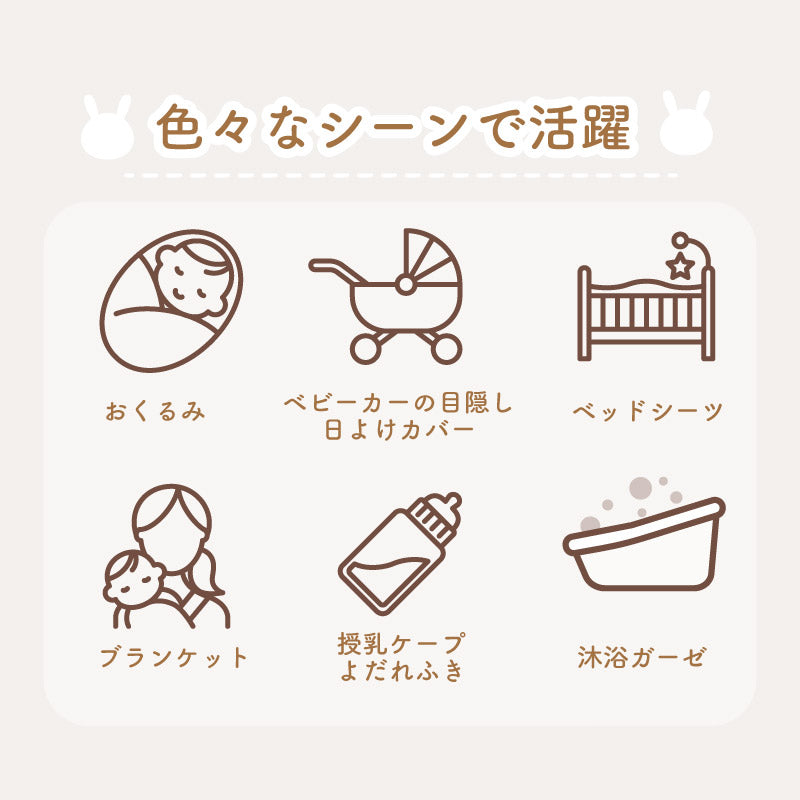 色々なシーンで活躍

おくるみ

ベビーカーの目隠し
日よけカバー

ベッドシーツ

ブランケット

授乳ケープ
よだれふき

沐浴ガーゼ