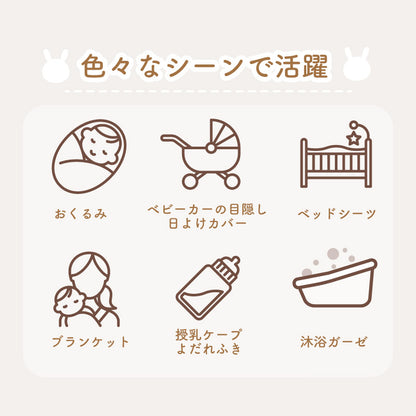 色々なシーンで活躍

おくるみ

ベビーカーの目隠し
日よけカバー

ベッドシーツ

ブランケット

授乳ケープ
よだれふき

沐浴ガーゼ